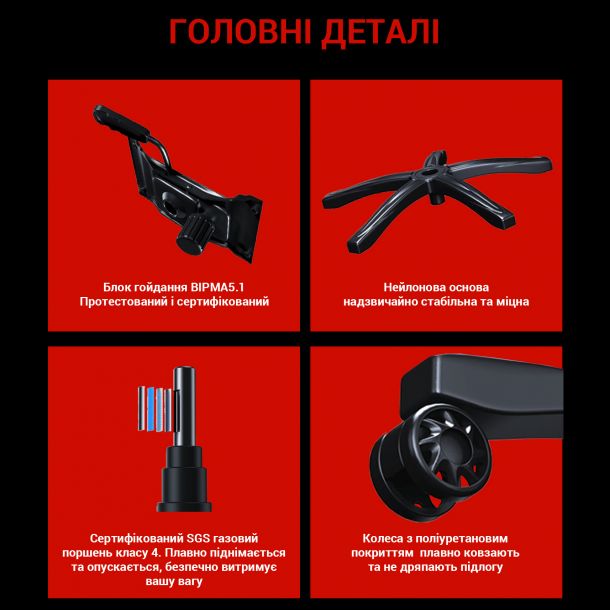 ГОЛОВНІ ДЕТАЛІ

Блок гойдання BIPMA5.1
Протестований і сертифікований

Нейлонова основа
надзвичайно стабільна та міцна

Сертифікований SGS газовий поршень класу 4. Плавно піднімається та опускається, безпечно витримує вашу вагу

Колеса з поліуретановим покриттям плавно ковзають та не дряпають підлогу